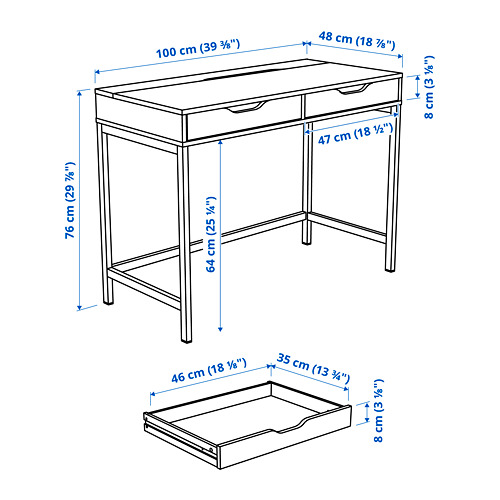 100 cm (39 ⅜")
48 cm (18 ⅞")
8 cm (3 ⅛")
47 cm (18 ½")
76 cm (29 ⅞")
64 cm (25 ¼")
46 cm (18 ⅛")
35 cm (13 ¾")
8 cm (3 ⅛")