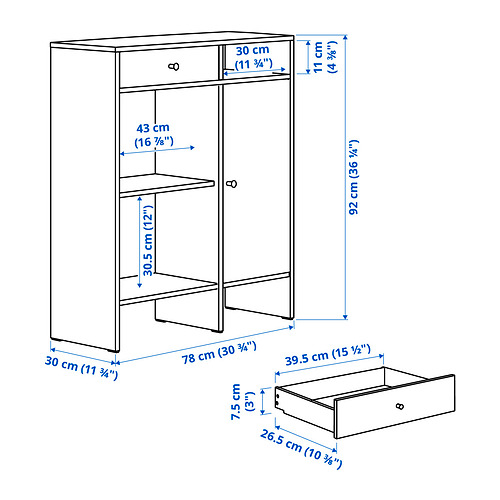 30 cm
(11 ¾")

11 cm
(4 ⅜")

43 cm
(16 ⅞")

92 cm (36 ¼")

30.5 cm (12")

30 cm (11 ¾")

78 cm (30 ¾")

39.5 cm (15 ½")

7.5 cm
(3")

26.5 cm (10 ⅜")