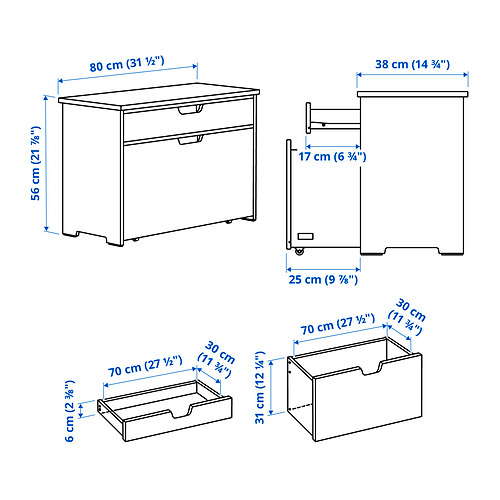 80 cm (31 ½")

56 cm (21 ⅞")

38 cm (14 ¾")

17 cm (6 ¾")

25 cm (9 ⅞")

70 cm (27 ½")

30 cm (11 ¾")

6 cm (2 ⅜")

70 cm (27 ½")

30 cm (11 ¾")

31 cm (12 ¼")