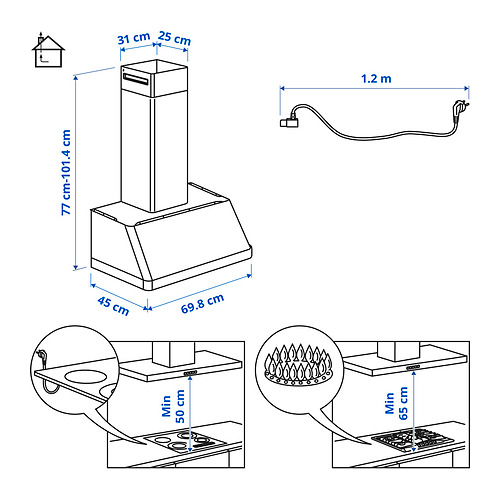 31 cm
25 cm
77 cm-101.4 cm
45 cm
69.8 cm
1.2 m
Min
50 cm
Min
65 cm