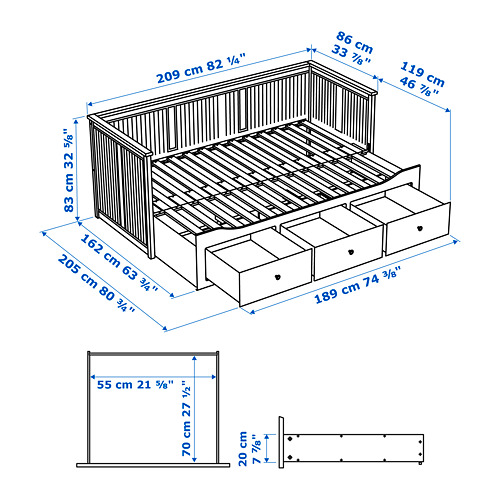 209 cm 82 ¼"

86 cm 33 ⅞"

119 cm 46 ⅞"

83 cm 32 ⅝"

162 cm 63 ¾"

205 cm 80 ¾"

189 cm 74 ⅜"

55 cm 21 ⅝"

70 cm 27 ½"

20 cm 7 ⅞"