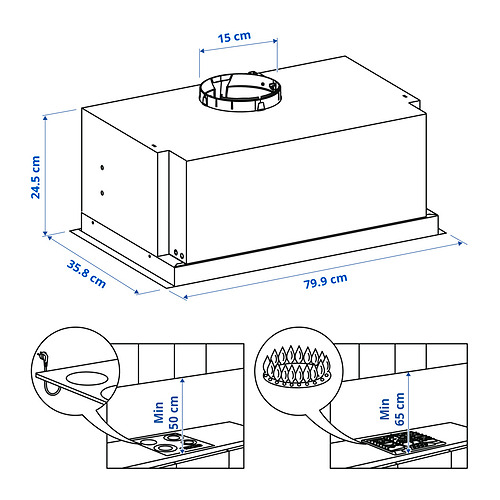 15 cm

24.5 cm

35.8 cm

79.9 cm

Min
50 cm

Min
65 cm