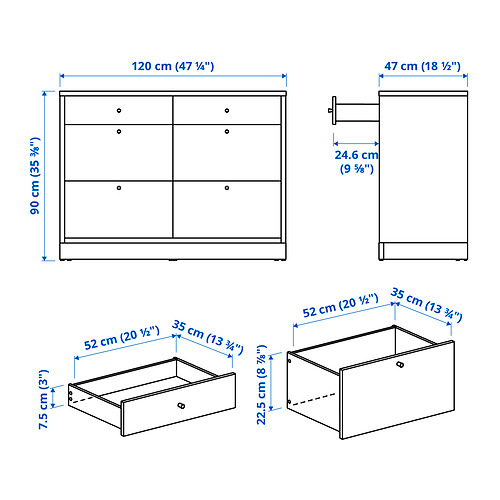 120 cm (47 ¼")

47 cm (18 ½")

90 cm (35 ⅜")

24.6 cm (9 ⅝")

52 cm (20 ½")

35 cm (13 ¾")

7.5 cm (3")

52 cm (20 ½")

35 cm (13 ¾")

22.5 cm (8 ⅞")