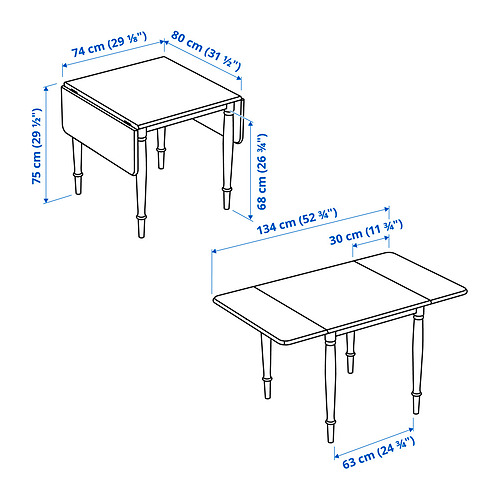 74 cm (29 ⅛")
80 cm (31 ½")
75 cm (29 ½")
68 cm (26 ¾")
134 cm (52 ¾")
30 cm (11 ¾")
63 cm (24 ¾")