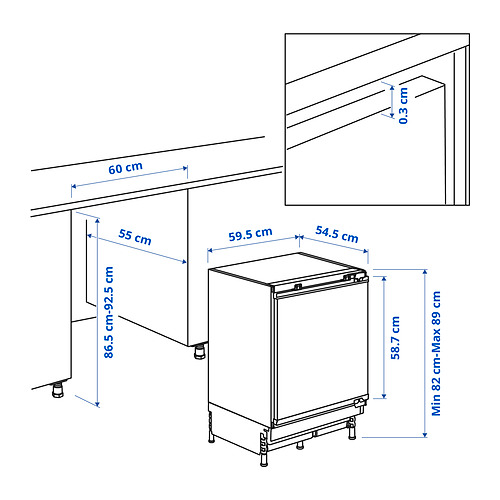 0.3 cm

60 cm

55 cm

86.5 cm-92.5 cm

59.5 cm

54.5 cm

58.7 cm

Min 82 cm-Max 89 cm