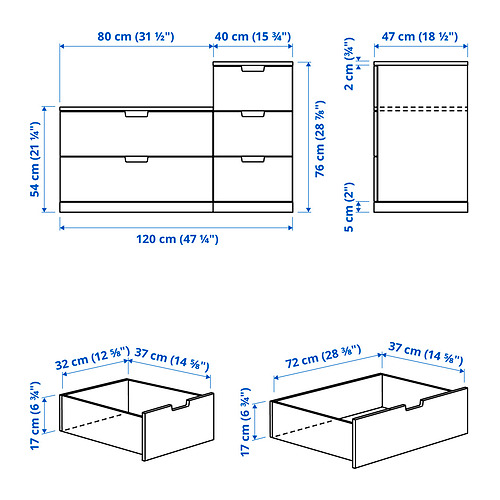 80 cm (31 ½")
40 cm (15 ¾")
47 cm (18 ½")
2 cm (¾")
54 cm (21 ¼")
76 cm (28 ⅞")
5 cm (2")
120 cm (47 ¼")

32 cm (12 ⅝")
37 cm (14 ⅝")
17 cm (6 ¾")
72 cm (28 ⅜")
37 cm (14 ⅝")
17 cm (6 ¾")