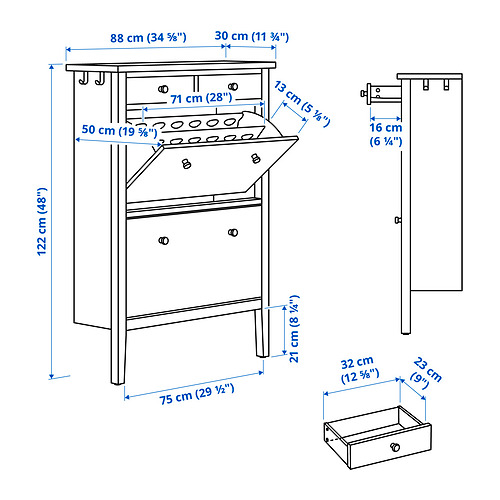 88 cm (34 ⅝")
30 cm (11 ¾")
71 cm (28")
13 cm (5 ⅛")
50 cm (19 ⅝")
122 cm (48")
21 cm (8 ¼")
75 cm (29 ½")
16 cm
(6 ¼")
32 cm
(12 ⅝")
23 cm
(9")