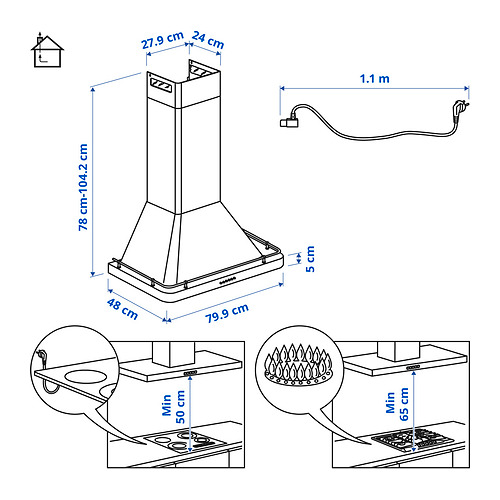 27.9 cm
24 cm
1.1 m
78 cm-104.2 cm
5 cm
48 cm
79.9 cm
Min 50 cm
Min 65 cm