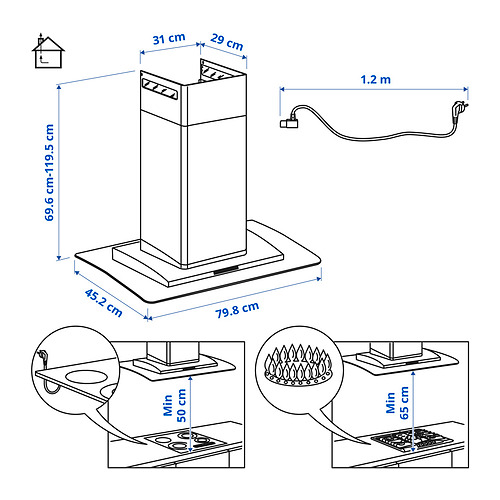 31 cm
29 cm
1.2 m
69.6 cm-119.5 cm
45.2 cm
79.8 cm
Min 50 cm
Min 65 cm