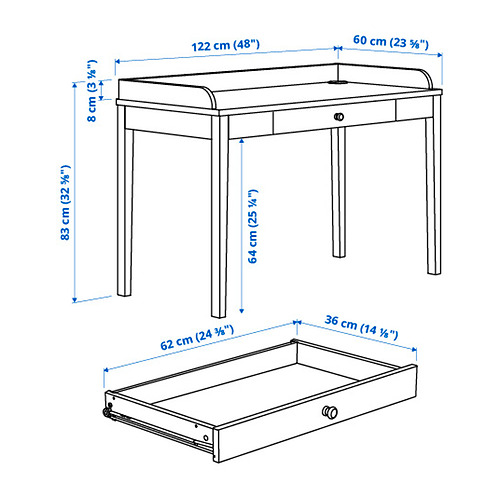 122 cm (48")
60 cm (23 ⅝")
8 cm (3 ⅛")
83 cm (32 ⅝")
64 cm (25 ¼")
62 cm (24 ⅜")
36 cm (14 ⅛")