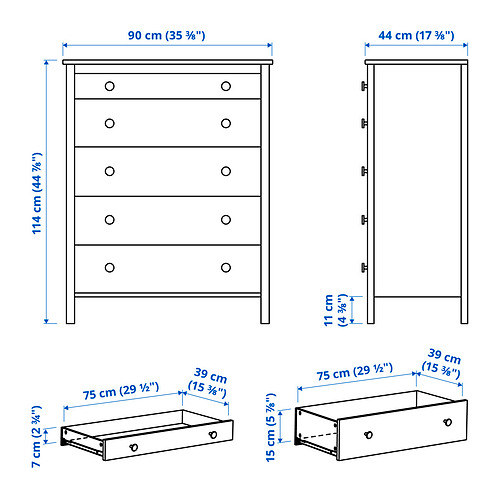 90 cm (35 ⅜")

44 cm (17 ⅜")

114 cm (44 ⅞")

11 cm (4 ⅜")

75 cm (29 ½")

39 cm (15 ⅜")

7 cm (2 ¾")

75 cm (29 ½")

39 cm (15 ⅜")

15 cm (5 ⅞")