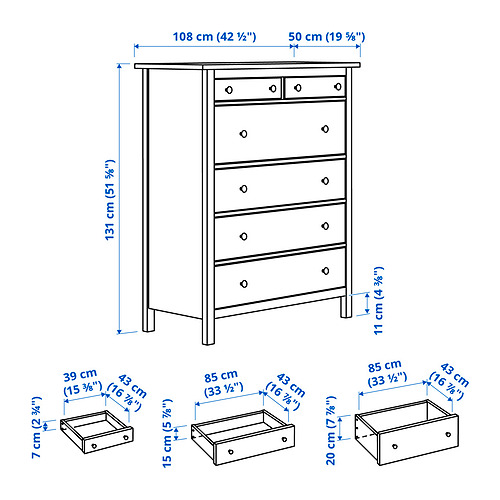 108 cm (42 ½")
50 cm (19 ⅝")
131 cm (51 ⅝")
11 cm (4 ⅜")
39 cm (15 ⅜")
43 cm (16 ⅞")
7 cm (2 ¾")
85 cm (33 ½")
43 cm (16 ⅞")
15 cm (5 ⅞")
85 cm (33 ½")
43 cm (16 ⅞")
20 cm (7 ⅞")