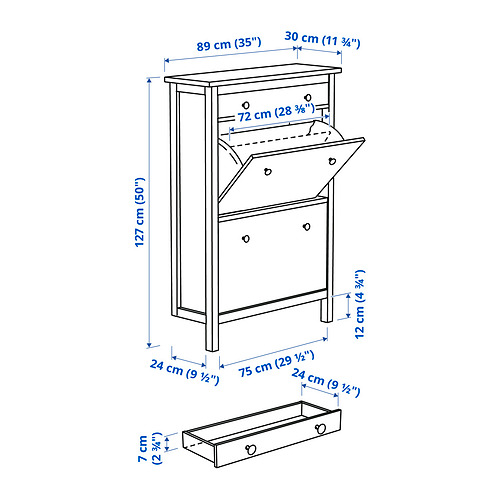 89 cm (35")
30 cm (11 ¾")
72 cm (28 ⅜")
127 cm (50")
12 cm (4 ¾")
24 cm (9 ½")
75 cm (29 ½")
24 cm (9 ½")
7 cm
(2 ¾")