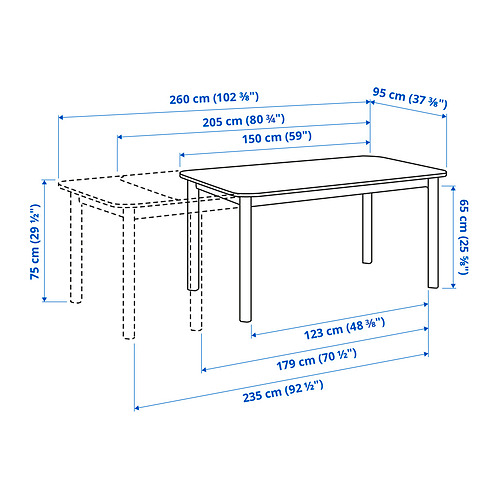 260 cm (102 ⅜")
95 cm (37 ⅜")
205 cm (80 ¾")
150 cm (59")
75 cm (29 ½")
65 cm (25 ⅝")
123 cm (48 ⅜")
179 cm (70 ½")
235 cm (92 ½")