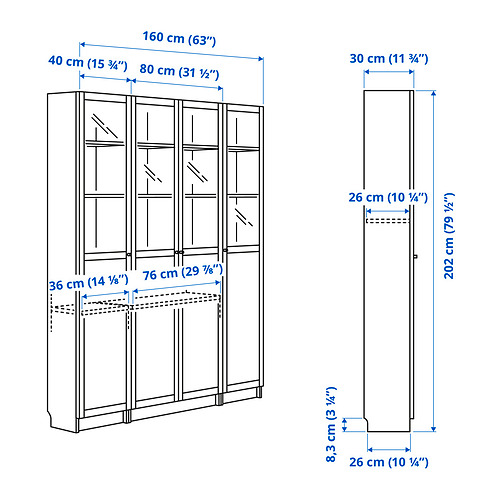 160 cm (63")

40 cm (15 ¾")

80 cm (31 ½")

36 cm (14 ⅛")

76 cm (29 ⅞")

30 cm (11 ¾")

26 cm (10 ¼")

202 cm (79 ½")

8,3 cm (3 ¼")

26 cm (10 ¼")