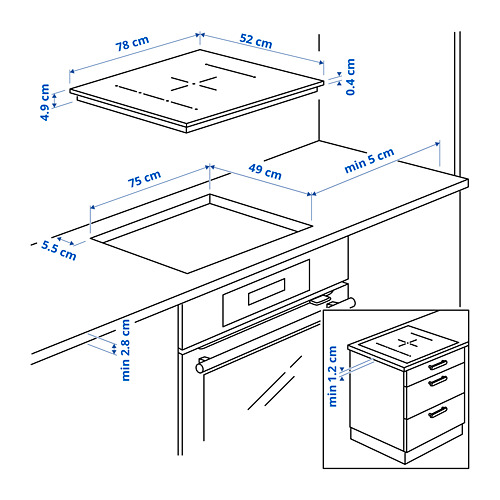 78 cm
52 cm
4.9 cm
0.4 cm
75 cm
49 cm
min 5 cm
5.5 cm
min 2.8 cm
min 1.2 cm