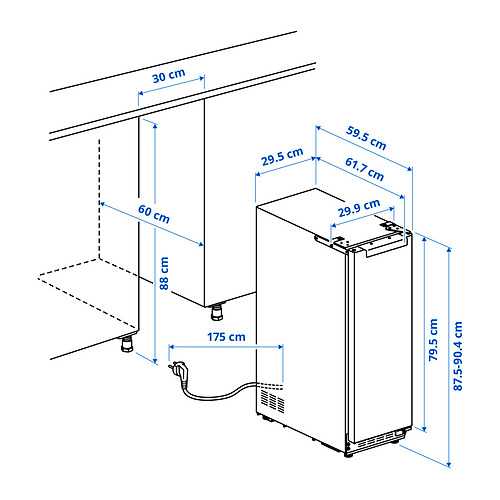 30 cm
60 cm
88 cm
175 cm
29.5 cm
59.5 cm
61.7 cm
29.9 cm
79.5 cm
87.5-90.4 cm