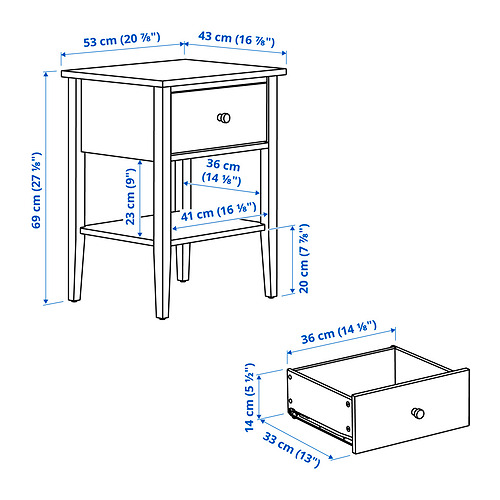 53 cm (20 ⅞")
43 cm (16 ⅞")
69 cm (27 ⅛")
23 cm (9")
36 cm (14 ⅛")
41 cm (16 ⅛")
20 cm (7 ⅞")
36 cm (14 ⅛")
14 cm (5 ½")
33 cm (13")