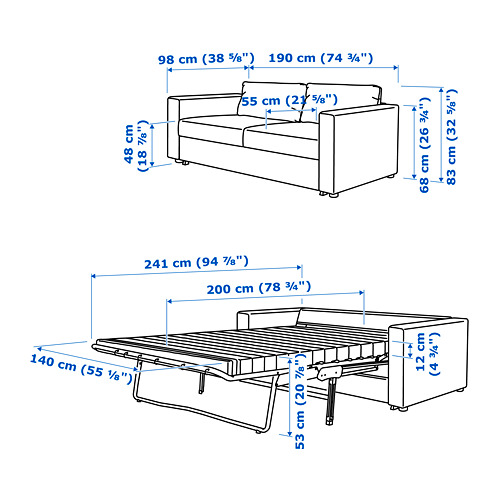 98 cm (38 ⅝")
190 cm (74 ¾")
55 cm (21 ⅝")
48 cm (18 ⅞")
68 cm (26 ¾")
83 cm (32 ⅝")

241 cm (94 ⅞")
200 cm (78 ¾")
140 cm (55 ⅛")
12 cm (4 ¾")
53 cm (20 ⅞")