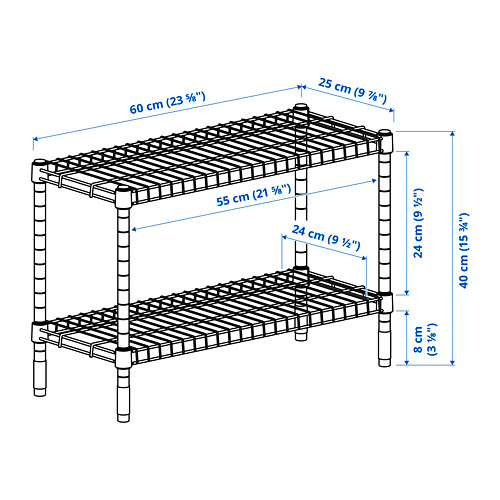 60 cm (23 ⅝")
25 cm (9 ⅞")
55 cm (21 ⅝")
24 cm (9 ½")
24 cm (9 ½")
40 cm (15 ¾")
8 cm (3 ⅛")