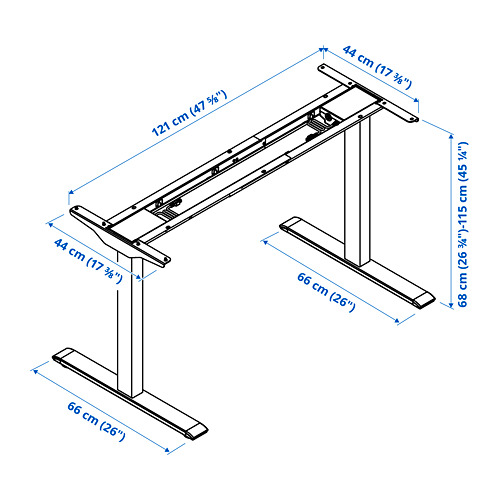 44 cm (17 ⅜")

121 cm (47 ⅝")

68 cm (26 ¾")-115 cm (45 ¼")

44 cm (17 ⅜")

66 cm (26")

66 cm (26")