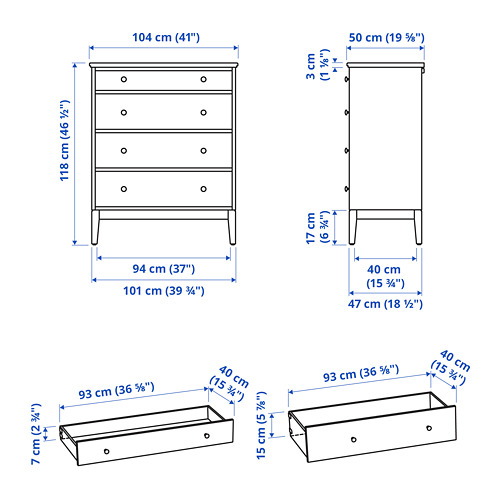 104 cm (41")

118 cm (46 ½")

94 cm (37")

101 cm (39 ¾")

50 cm (19 ⅝")

3 cm (1 ⅛")

17 cm (6 ¾")

40 cm (15 ¾")

47 cm (18 ½")

93 cm (36 ⅝")

40 cm (15 ¾")

7 cm (2 ¾")

93 cm (36 ⅝")

40 cm (15 ¾")

15 cm (5 ⅞")