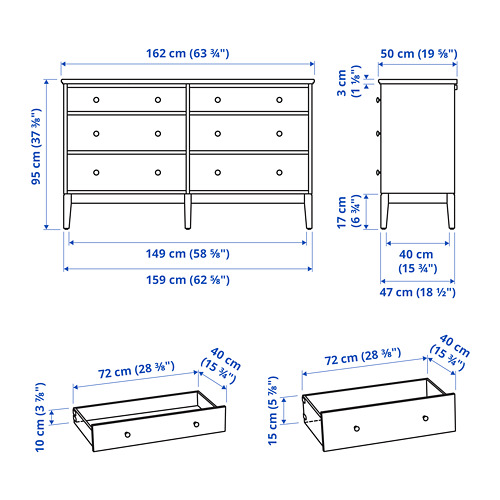 162 cm (63 ¾")

95 cm (37 ⅜")

149 cm (58 ⅝")

159 cm (62 ⅝")

50 cm (19 ⅝")

3 cm (1 ⅛")

17 cm (6 ¾")

40 cm (15 ¾")

47 cm (18 ½")

72 cm (28 ⅜")

40 cm (15 ¾")

10 cm (3 ⅞")

72 cm (28 ⅜")

40 cm (15 ¾")

15 cm (5 ⅞")