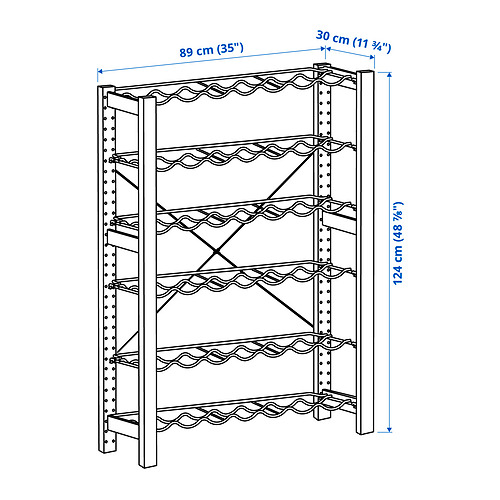 89 cm (35")

30 cm (11 ¾")

124 cm (48 ⅞")