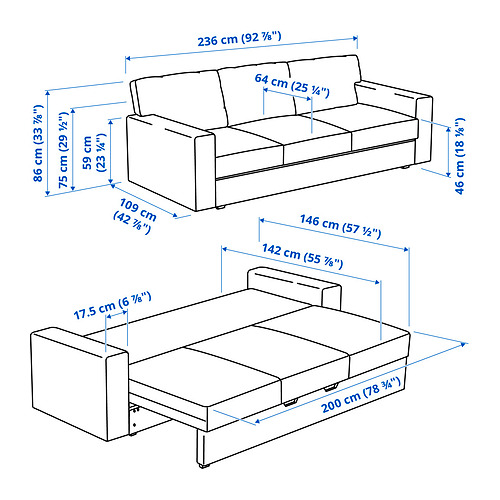 236 cm (92 ⅞")

64 cm (25 ¼")

86 cm (33 ⅞")

75 cm (29 ½")

59 cm (23 ¼")

46 cm (18 ⅛")

109 cm (42 ⅞")

146 cm (57 ½")

142 cm (55 ⅞")

17.5 cm (6 ⅞")

200 cm (78 ¾")