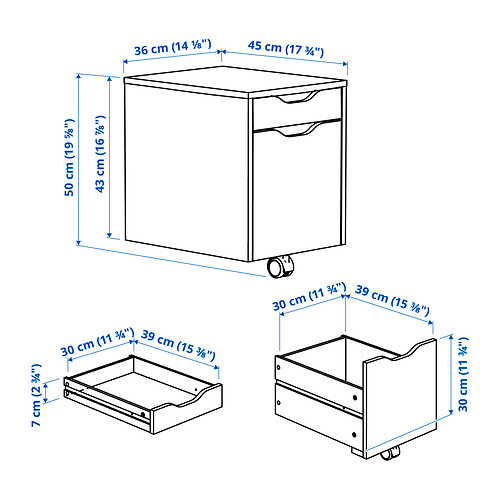 36 cm (14 ⅛")
45 cm (17 ¾")
50 cm (19 ⅝")
43 cm (16 ⅞")
30 cm (11 ¾")
39 cm (15 ⅜")
7 cm (2 ¾")
30 cm (11 ¾")
39 cm (15 ⅜")
30 cm (11 ¾")