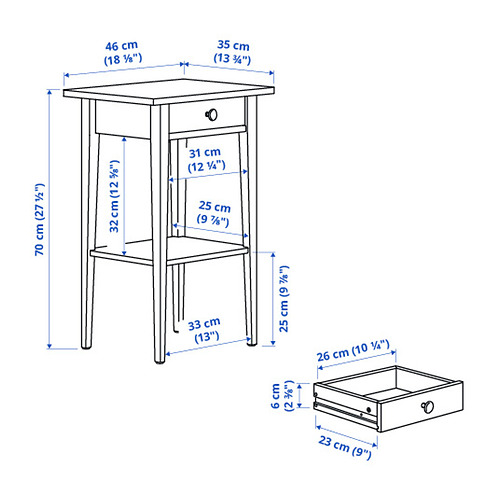 46 cm
(18 ⅛")

35 cm
(13 ¾")

70 cm (27 ½")

32 cm (12 ⅝")

31 cm
(12 ¼")

25 cm
(9 ⅞")

25 cm (9 ⅞")

33 cm
(13")

26 cm (10 ¼")

6 cm
(2 ⅜")

23 cm (9")