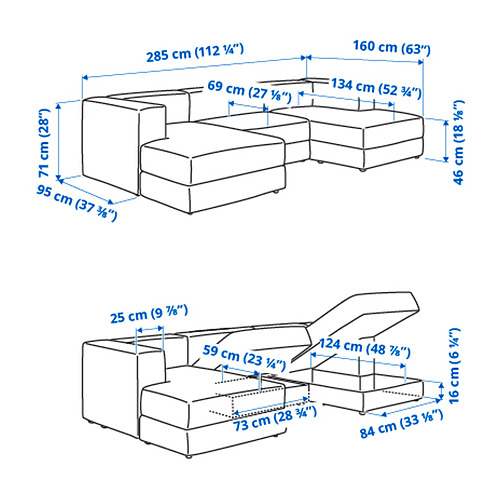 285 cm (112 ¼")

160 cm (63")

69 cm (27 ⅛")

134 cm (52 ¾")

71 cm (28")

46 cm (18 ⅛")

95 cm (37 ⅜")

25 cm (9 ⅞")

59 cm (23 ¼")

124 cm (48 ⅞")

16 cm (6 ¼")

73 cm (28 ¾")

84 cm (33 ⅛")