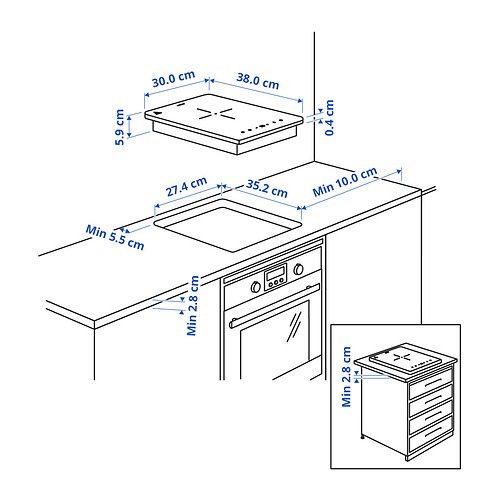 30.0 cm
38.0 cm
5.9 cm
0.4 cm
27.4 cm
35.2 cm
Min 10.0 cm
Min 5.5 cm
Min 2.8 cm
Min 2.8 cm