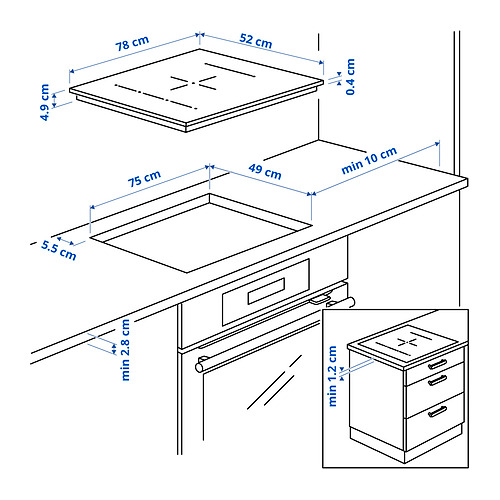 78 cm
52 cm
4.9 cm
0.4 cm
75 cm
49 cm
min 10 cm
5.5 cm
min 2.8 cm
min 1.2 cm