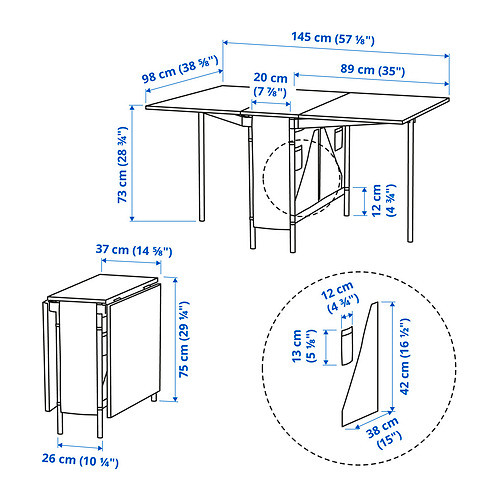 145 cm (57 ⅛")

98 cm (38 ⅝")

20 cm (7 ⅞")

89 cm (35")

73 cm (28 ¾")

12 cm (4 ¾")

37 cm (14 ⅝")

75 cm (29 ¼")

26 cm (10 ¼")

12 cm (4 ¾")

13 cm (5 ⅛")

42 cm (16 ½")

38 cm (15")