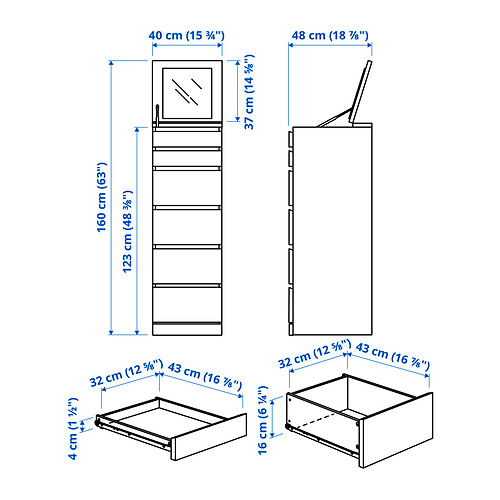 40 cm (15 ¾")

48 cm (18 ⅞")

37 cm (14 ⅝")

160 cm (63")

123 cm (48 ⅜")

32 cm (12 ⅝")

43 cm (16 ⅞")

4 cm (1 ½")

32 cm (12 ⅝")

43 cm (16 ⅞")

16 cm (6 ¼")