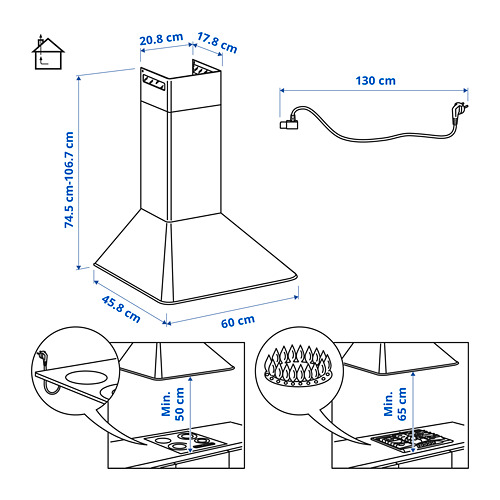 20.8 cm
17.8 cm
130 cm
74.5 cm-106.7 cm
45.8 cm
60 cm
Min.
50 cm
Min.
65 cm