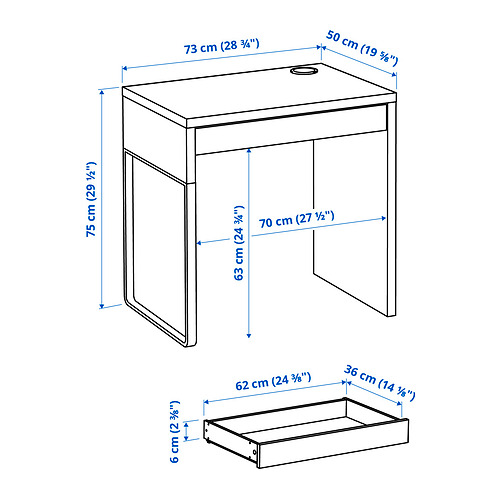 73 cm (28 ¾")

50 cm (19 ⅝")

75 cm (29 ½")

63 cm (24 ¾")

70 cm (27 ½")

62 cm (24 ⅜")

36 cm (14 ⅛")

6 cm (2 ⅜")