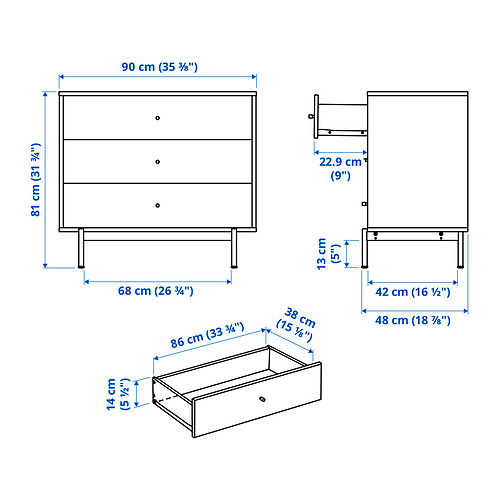 90 cm (35 ⅜")

81 cm (31 ¾")

68 cm (26 ¾")

22.9 cm (9")

13 cm (5")

42 cm (16 ½")

48 cm (18 ⅞")

86 cm (33 ¾")

38 cm (15 ⅛")

14 cm (5 ½")