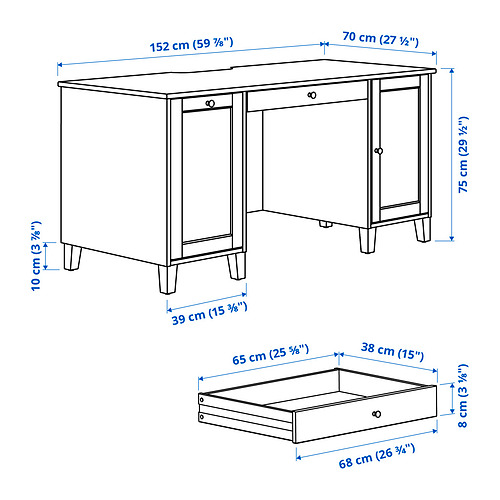 152 cm (59 ⅞")
70 cm (27 ½")
75 cm (29 ½")
10 cm (3 ⅞")
39 cm (15 ⅜")
65 cm (25 ⅝")
38 cm (15")
8 cm (3 ⅛")
68 cm (26 ¾")