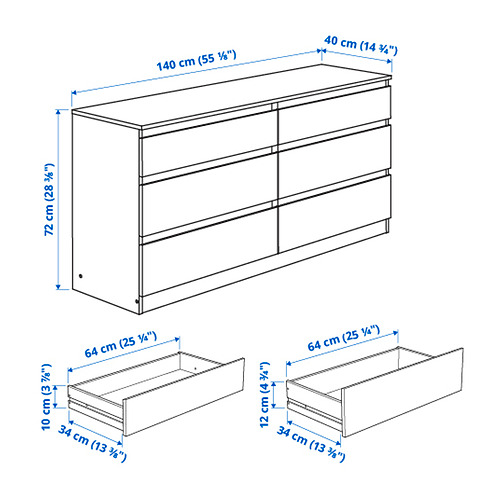 140 cm (55 ⅛")

40 cm (14 ¾")

72 cm (28 ⅜")

64 cm (25 ¼")

10 cm (3 ⅞")

34 cm (13 ⅜")

64 cm (25 ¼")

12 cm (4 ¾")

34 cm (13 ⅜")