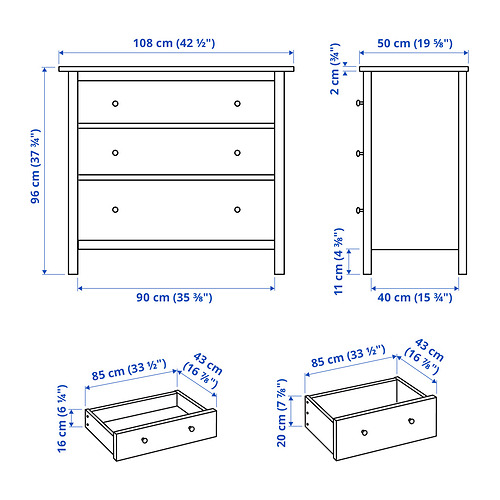 108 cm (42 ½")

96 cm (37 ¾")

90 cm (35 ⅜")

50 cm (19 ⅝")

2 cm (¾")

11 cm (4 ⅜")

40 cm (15 ¾")

85 cm (33 ½")

43 cm (16 ⅞")

16 cm (6 ¼")

85 cm (33 ½")

43 cm (16 ⅞")

20 cm (7 ⅞")