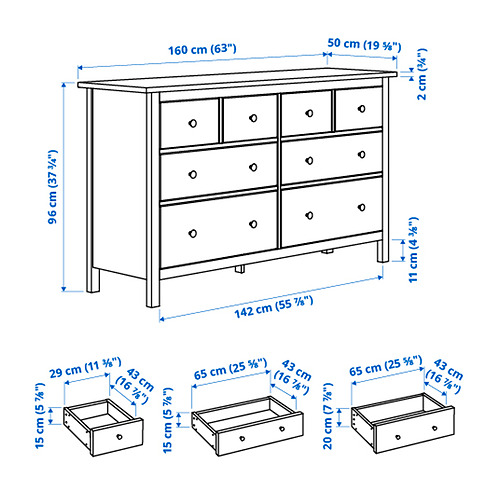 160 cm (63")
50 cm (19 ⅝")
2 cm (¾")
96 cm (37 ¾")
11 cm (4 ⅜")
142 cm (55 ⅞")

29 cm (11 ⅜")
43 cm (16 ⅞")
15 cm (5 ⅞")

65 cm (25 ⅝")
43 cm (16 ⅞")
15 cm (5 ⅞")

65 cm (25 ⅝")
43 cm (16 ⅞")
20 cm (7 ⅞")