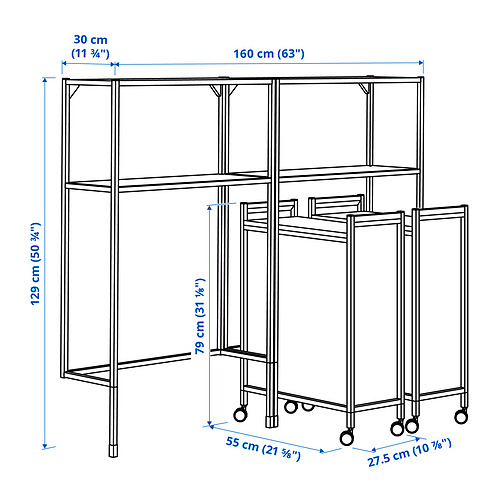 30 cm
(11 ¾")

160 cm (63")

129 cm (50 ¾")

79 cm (31 ⅛")

55 cm (21 ⅝")

27.5 cm (10 ⅞")