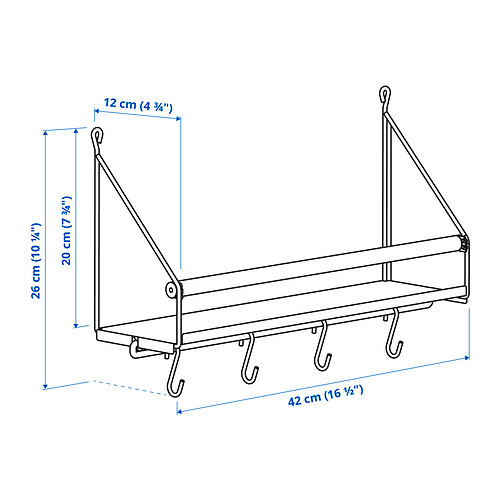 12 cm (4 ¾")

26 cm (10 ¼")

20 cm (7 ¾")

42 cm (16 ½")