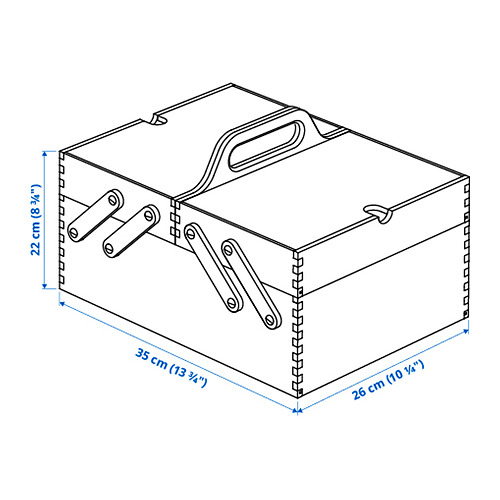 22 cm (8 ¾")

35 cm (13 ¾")

26 cm (10 ¼")