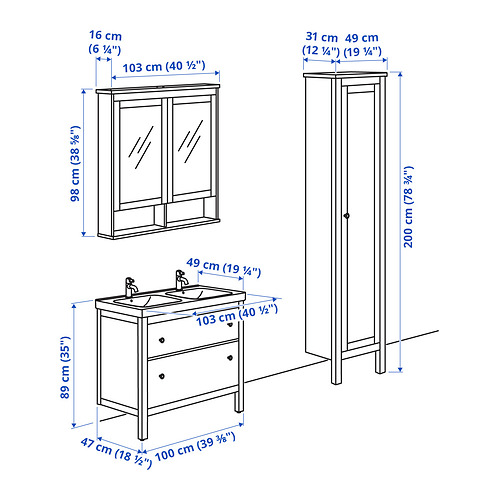 16 cm (6 ¼")

103 cm (40 ½")

98 cm (38 ⅝")

31 cm (12 ¼")

49 cm (19 ¼")

200 cm (78 ¾")

49 cm (19 ¼")

103 cm (40 ½")

89 cm (35")

47 cm (18 ½")

100 cm (39 ⅜")