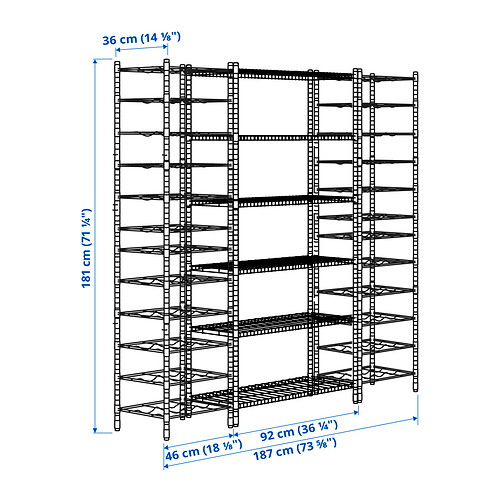 36 cm (14 ⅛")

181 cm (71 ¼")

92 cm (36 ¼")

46 cm (18 ⅛")

187 cm (73 ⅝")